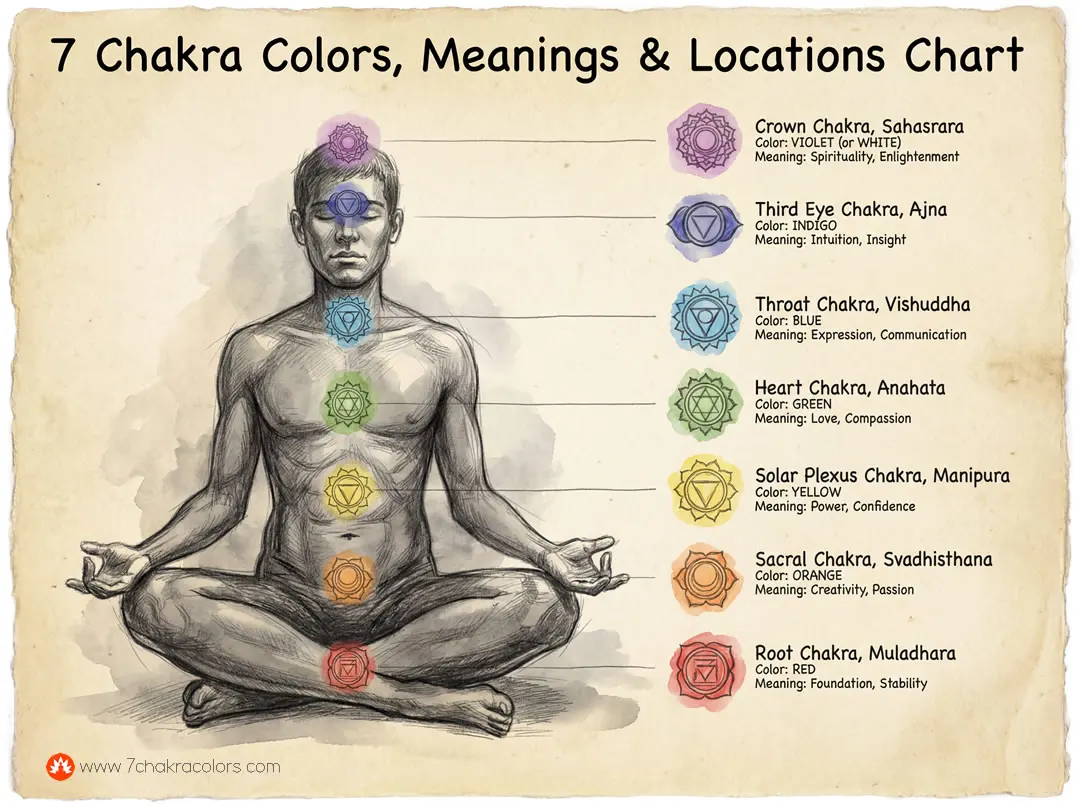 7 Chakra Colors, Meanings & Locations Chart

Crown Chakra, Sahasrara
Color: VIOLET (or WHITE)
Meaning: Spirituality, Enlightenment

Third Eye Chakra, Ajna
Color: INDIGO
Meaning: Intuition, Insight

Throat Chakra, Vishuddha
Color: BLUE
Meaning: Expression, Communication

Heart Chakra, Anahata
Color: GREEN
Meaning: Love, Compassion

Solar Plexus Chakra, Manipura
Color: YELLOW
Meaning: Power, Confidence

Sacral Chakra, Svadhisthana
Color: ORANGE
Meaning: Creativity, Passion

Root Chakra, Muladhara
Color: RED
Meaning: Foundation, Stability

www.7chakracolors.com