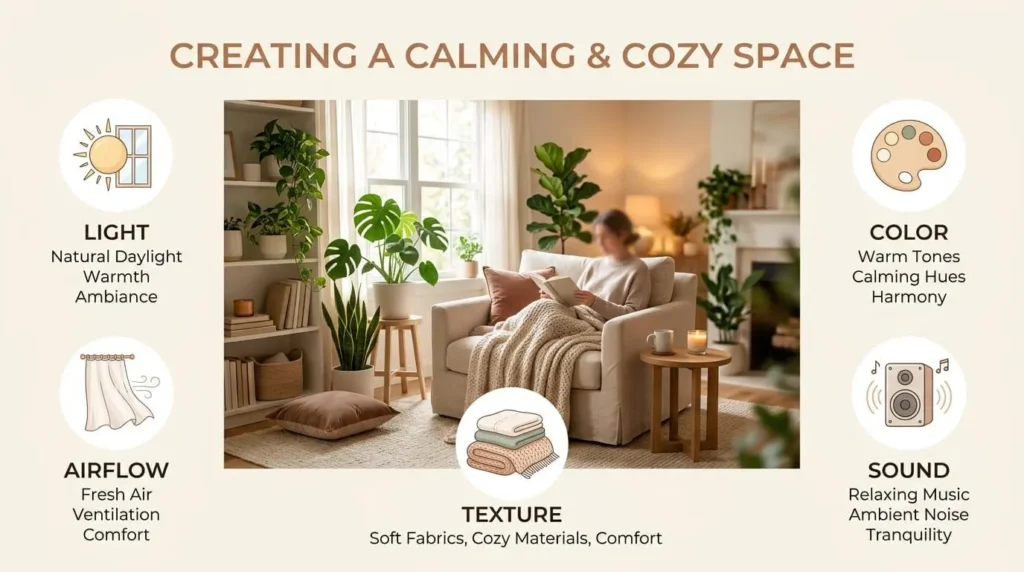 CREATING A CALMING & COZY SPACE

LIGHT
Natural Daylight
Warmth
Ambiance

AIRFLOW
Fresh Air
Ventilation
Comfort

TEXTURE
Soft Fabrics, Cozy Materials, Comfort

COLOR
Warm Tones
Calming Hues
Harmony

SOUND
Relaxing Music
Ambient Noise
Tranquility