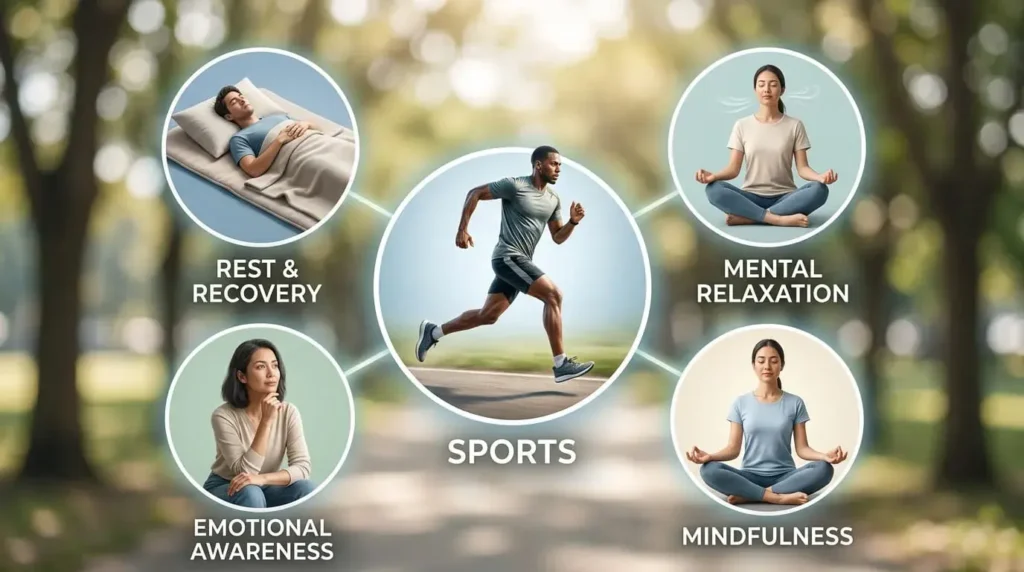 REST & RECOVERY

MENTAL RELAXATION

SPORTS

EMOTIONAL AWARENESS

MINDFULNESS