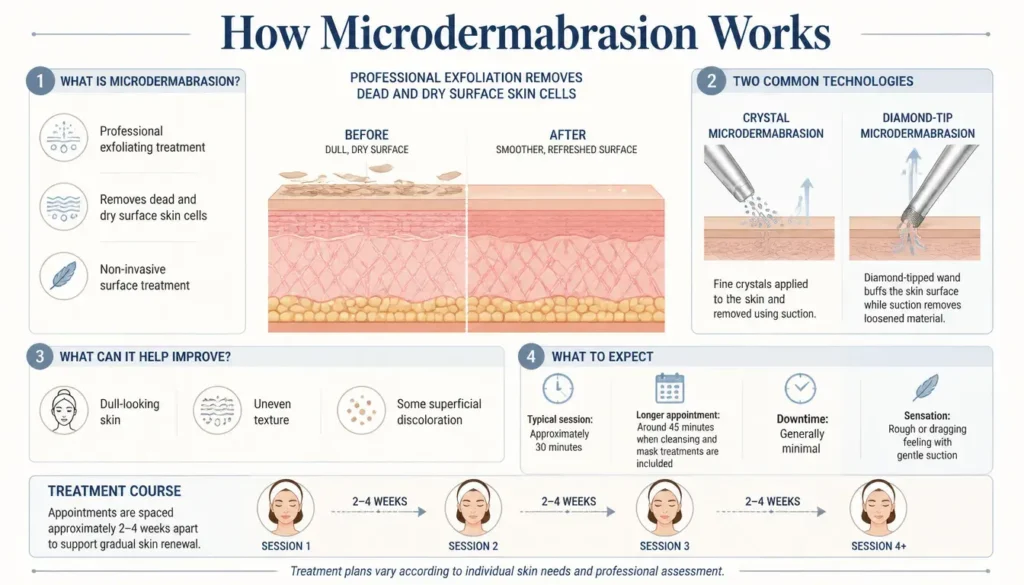 How Microdermabrasion Works

1 WHAT IS MICRODERMABRASION?

Professional exfoliating treatment

Removes dead and dry surface skin cells

Non-invasive surface treatment

PROFESSIONAL EXFOLIATION REMOVES DEAD AND DRY SURFACE SKIN CELLS

BEFORE
DULL, DRY SURFACE

AFTER
SMOOTHER, REFRESHED SURFACE

2 TWO COMMON TECHNOLOGIES

CRYSTAL MICRODERMABRASION

Fine crystals applied to the skin and removed using suction.

DIAMOND-TIP MICRODERMABRASION

Diamond-tipped wand buffs the skin surface while suction removes loosened material.

3 WHAT CAN IT HELP IMPROVE?

Dull-looking skin

Uneven texture

Some superficial discoloration

4 WHAT TO EXPECT

Typical session: Approximately 30 minutes

Longer appointment: Around 45 minutes when cleansing and mask treatments are included

Downtime: Generally minimal

Sensation: Rough or dragging feeling with gentle suction

TREATMENT COURSE

Appointments are spaced approximately 2–4 weeks apart to support gradual skin renewal.

SESSION 1

2–4 WEEKS

SESSION 2

2–4 WEEKS

SESSION 3

2–4 WEEKS

SESSION 4+

Treatment plans vary according to individual skin needs and professional assessment.