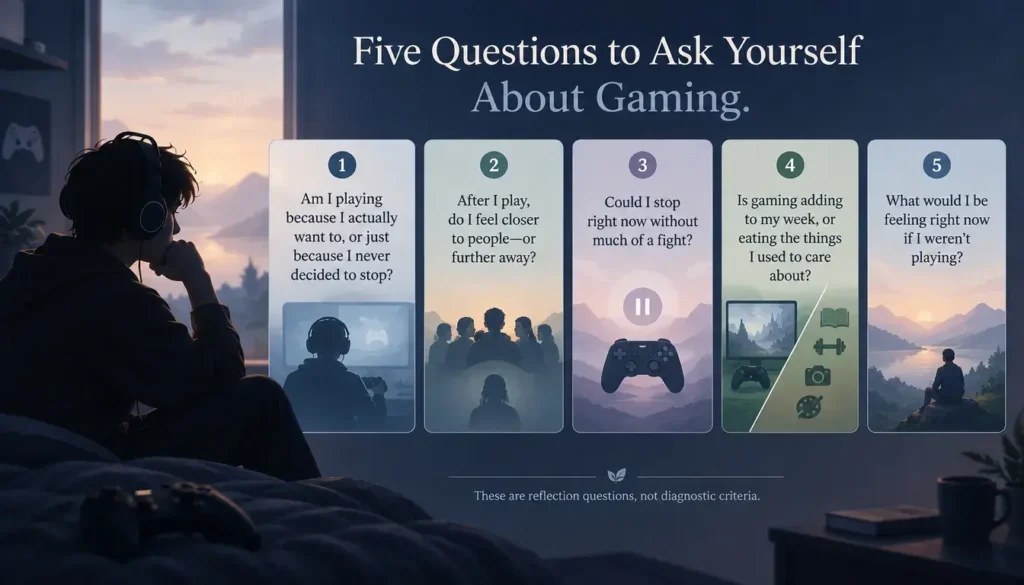 Five Questions to Ask Yourself About Gaming.

1
Am I playing because I actually want to, or just because I never decided to stop?

2
After I play, do I feel closer to people—or further away?

3
Could I stop right now without much of a fight?

4
Is gaming adding to my week, or eating the things I used to care about?

5
What would I be feeling right now if I weren't playing?

These are reflection questions, not diagnostic criteria.