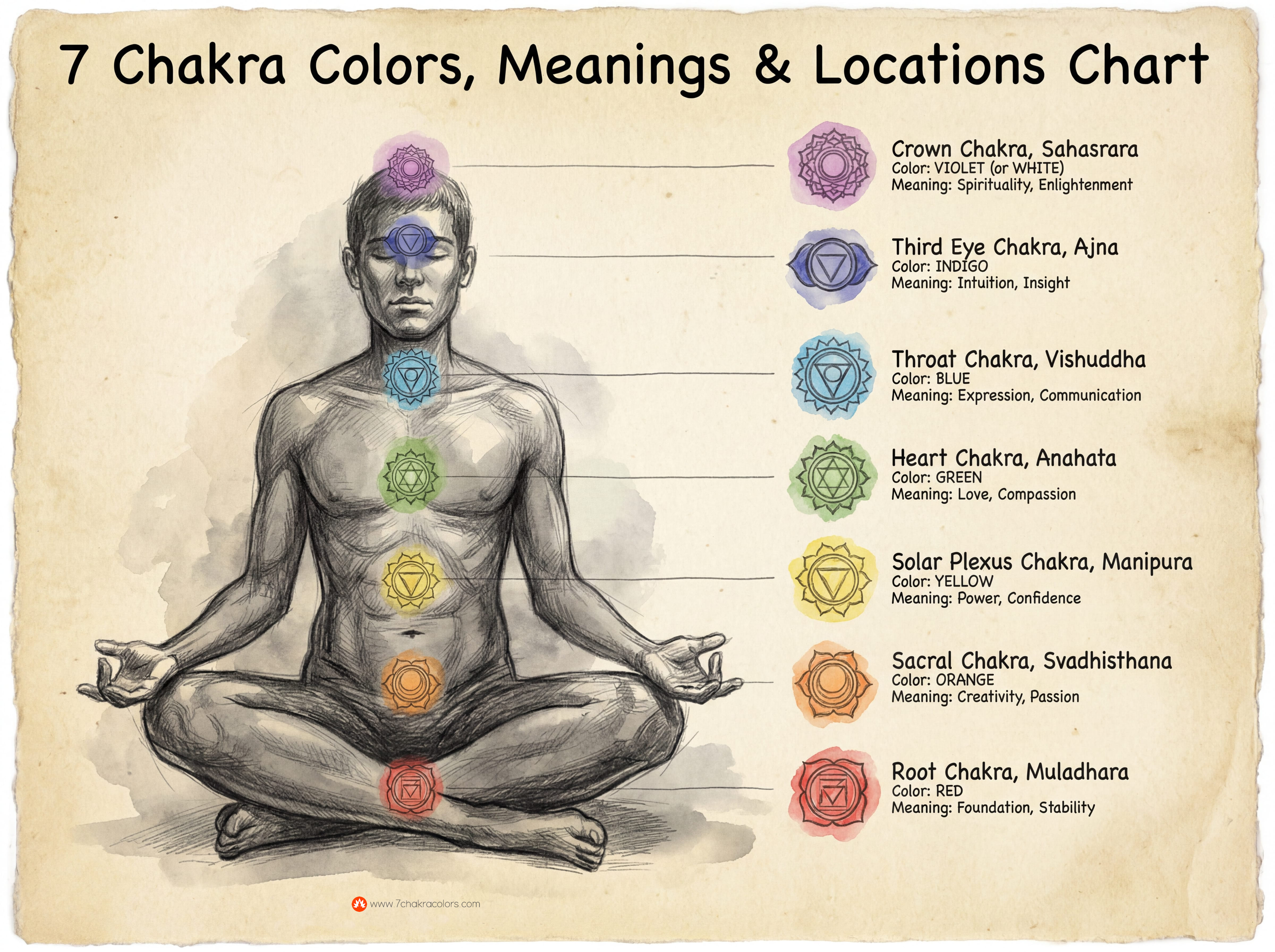 7 Chakra Colors, Meanings & Locations Chart

Crown Chakra, Sahasrara
Color: VIOLET (or WHITE)
Meaning: Spirituality, Enlightenment

Third Eye Chakra, Ajna
Color: INDIGO
Meaning: Intuition, Insight

Throat Chakra, Vishuddha
Color: BLUE
Meaning: Expression, Communication

Heart Chakra, Anahata
Color: GREEN
Meaning: Love, Compassion

Solar Plexus Chakra, Manipura
Color: YELLOW
Meaning: Power, Confidence

Sacral Chakra, Svadhisthana
Color: ORANGE
Meaning: Creativity, Passion

Root Chakra, Muladhara
Color: RED
Meaning: Foundation, Stability

www.7chakracolors.com